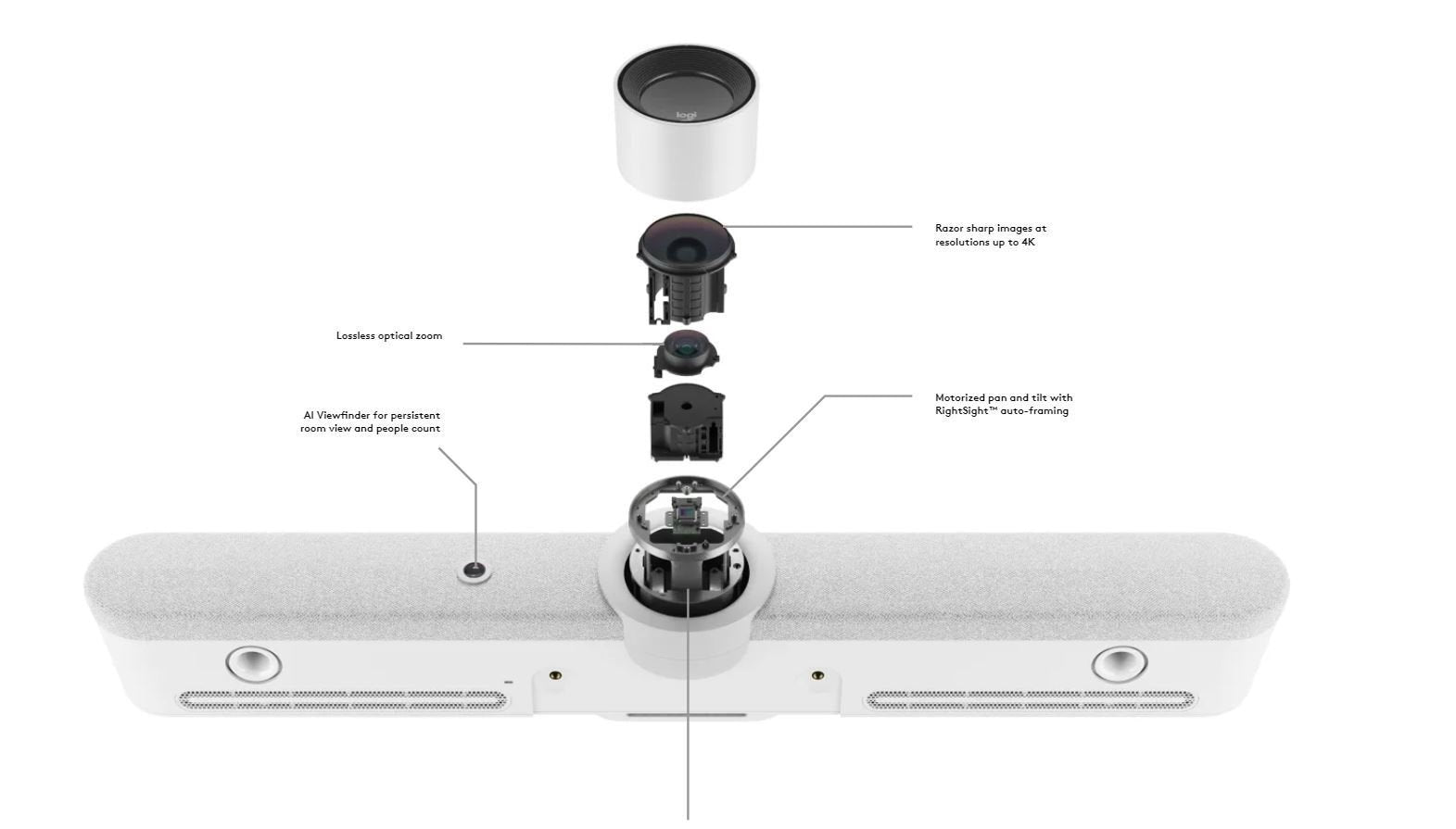 logi

Razor sharp images at resolutions up to 4K

Lossless optical zoom

Motorized pan and tilt with RightSight™ auto-framing

AI Viewfinder for persistent room view and people count