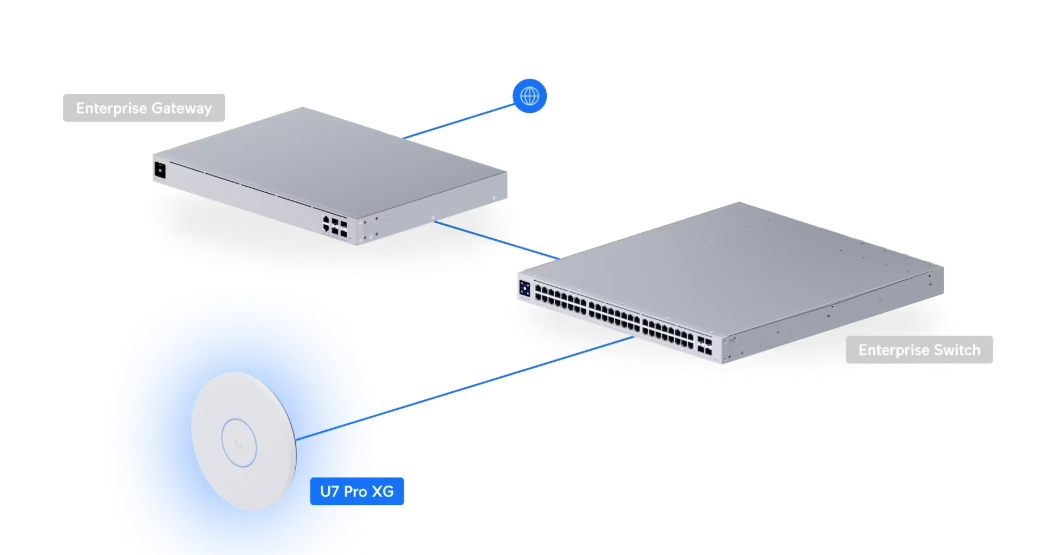 Enterprise Gateway

Enterprise Switch

U7 Pro XG