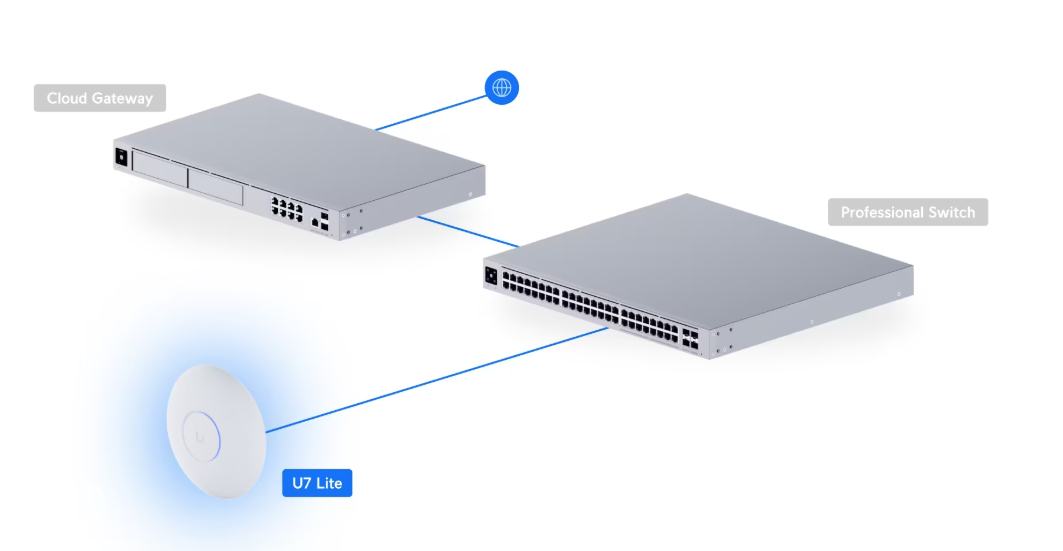 Cloud Gateway

Professional Switch

U7 Lite