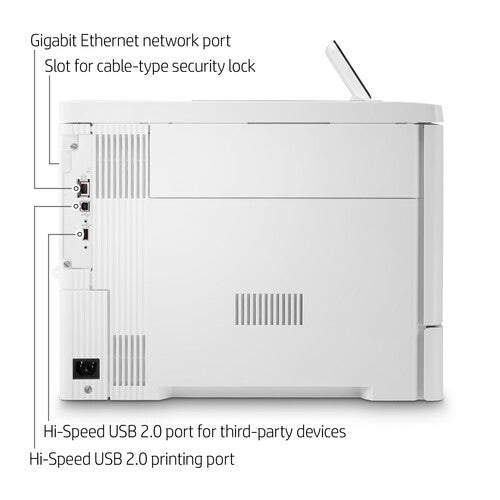 Gigabit Ethernet network port
Slot for cable-type security lock

Hi-Speed USB 2.0 port for third-party devices
Hi-Speed USB 2.0 printing port