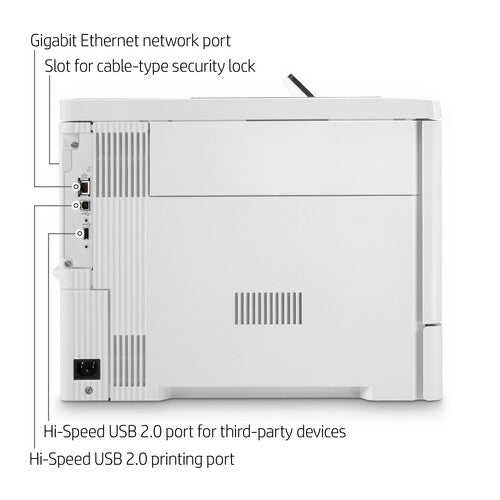 Gigabit Ethernet network port

Slot for cable-type security lock

Hi-Speed USB 2.0 port for third-party devices

Hi-Speed USB 2.0 printing port